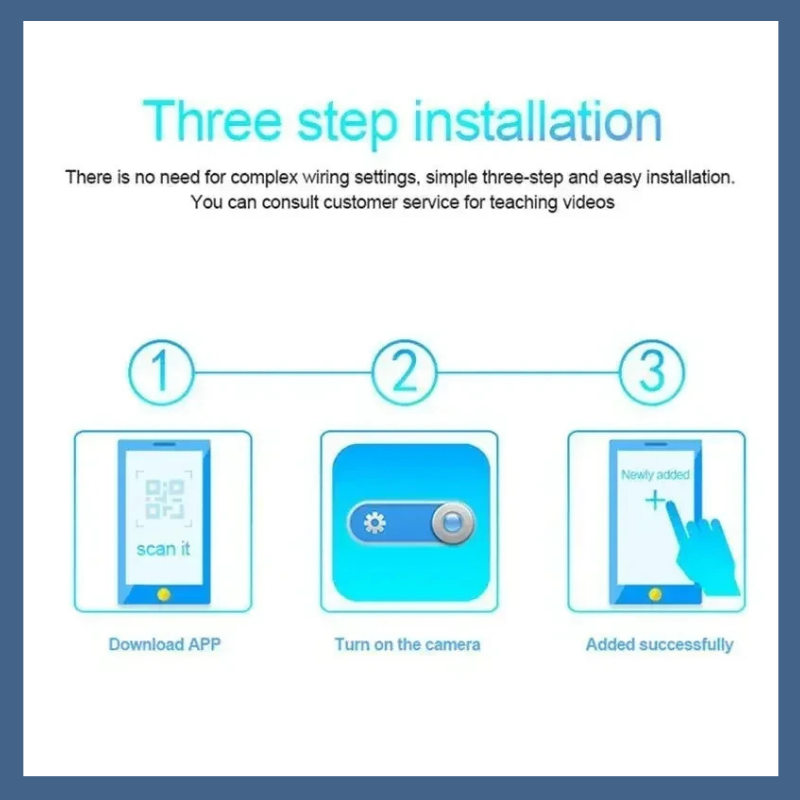 Three step installation

There is no need for complex wiring settings, simple three-step and easy installation. You can consult customer service for teaching videos

1

2

3

scan it

Newly added

+

Download APP

Turn on the camera

Added successfully